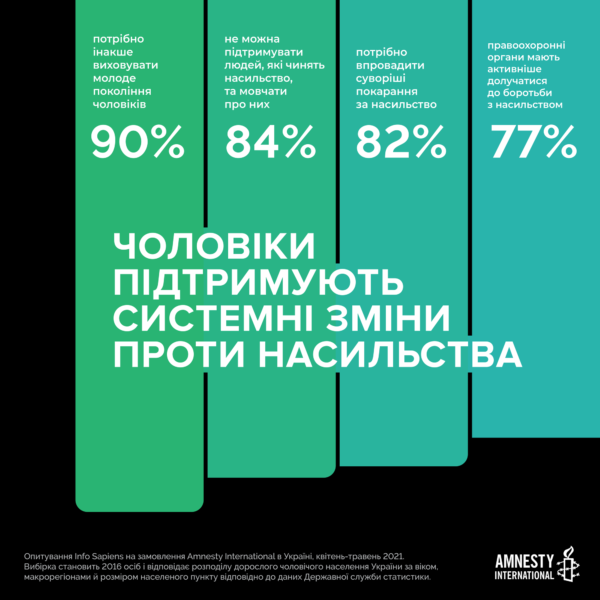 потрібно інакше виховувати молоде покоління чоловіків

90%

не можна підтримувати людей, які чинять насильство, та мовчати про них

84%

потрібно впровадити суворіші покарання за насильство

82%

правоохоронні органи мають активніше долучатися до боротьби з насильством

77%

ЧОЛОВІКИ ПІДТРИМУЮТЬ СИСТЕМНІ ЗМІНИ ПРОТИ НАСИЛЬСТВА

Опитування Info Sapiens на замовлення Amnesty International в Україні, квітень-травень 2021. Вибірка становить 2016 осіб і відповідає розподілу дорослого чоловічого населення України за віком, макрорегіонами й розміром населеного пункту відповідно до даних Державної служби статистики.

AMNESTY INTERNATIONAL