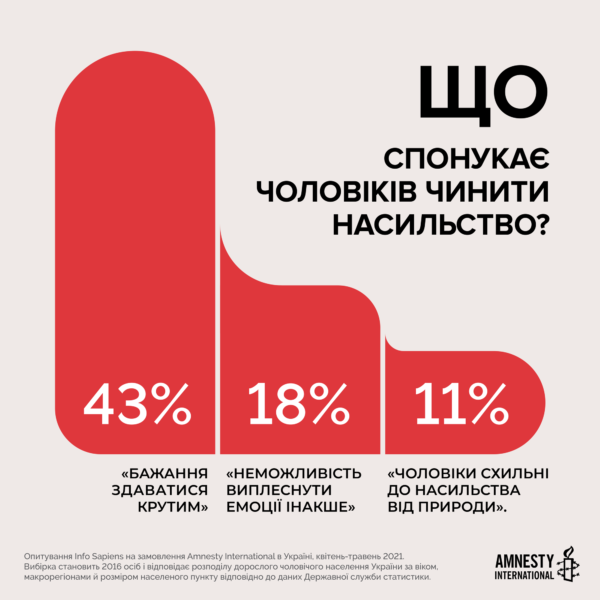 ЩО

СПОНУКАЄ ЧОЛОВІКІВ ЧИНИТИ НАСИЛЬСТВО?

43%

18%

11%

«БАЖАННЯ ЗДАВАТИСЯ КРУТИМ»

«НЕМОЖЛИВІСТЬ ВИПЛЕСНУТИ ЕМОЦІЇ ІНАКШЕ»

«ЧОЛОВІКИ СХИЛЬНІ ДО НАСИЛЬСТВА ВІД ПРИРОДИ».

Опитування Info Sapiens на замовлення Amnesty International в Україні, квітень-травень 2021. Вибірка становить 2016 осіб і відповідає розподілу дорослого чоловічого населення України за віком, макрорегіонами й розміром населеного пункту відповідно до даних Державної служби статистики.

AMNESTY INTERNATIONAL