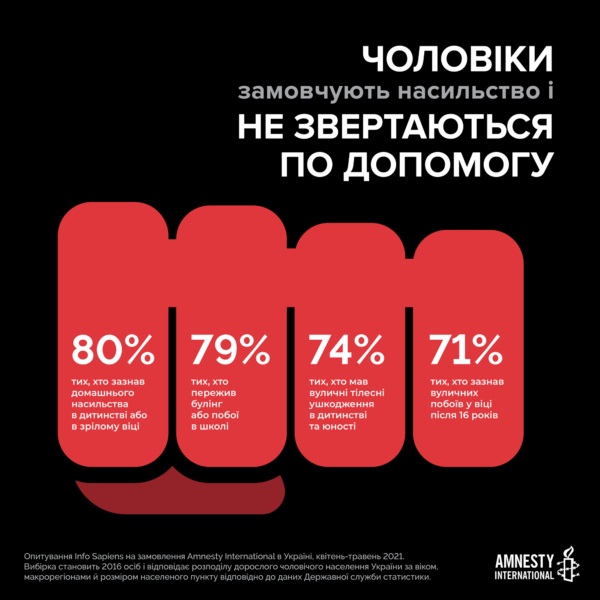 ЧОЛОВІКИ
замовчують насильство і
НЕ ЗВЕРТАЮТЬСЯ
ПО ДОПОМОГУ

80%
тих, хто зазнав домашнього насильства в дитинстві або в зрілому віці

79%
тих, хто пережив булінг або побої в школі

74%
тих, хто мав вуличні тілесні ушкодження в дитинстві та юності

71%
тих, хто зазнав вуличних побоїв у віці після 16 років

Опитування Info Sapiens на замовлення Amnesty International в Україні, квітень-травень 2021.
Вибірка становить 2016 осіб і відповідає розподілу дорослого чоловічого населення України за віком, макрорегіонами й розміром населеного пункту відповідно до даних Державної служби статистики.

AMNESTY INTERNATIONAL